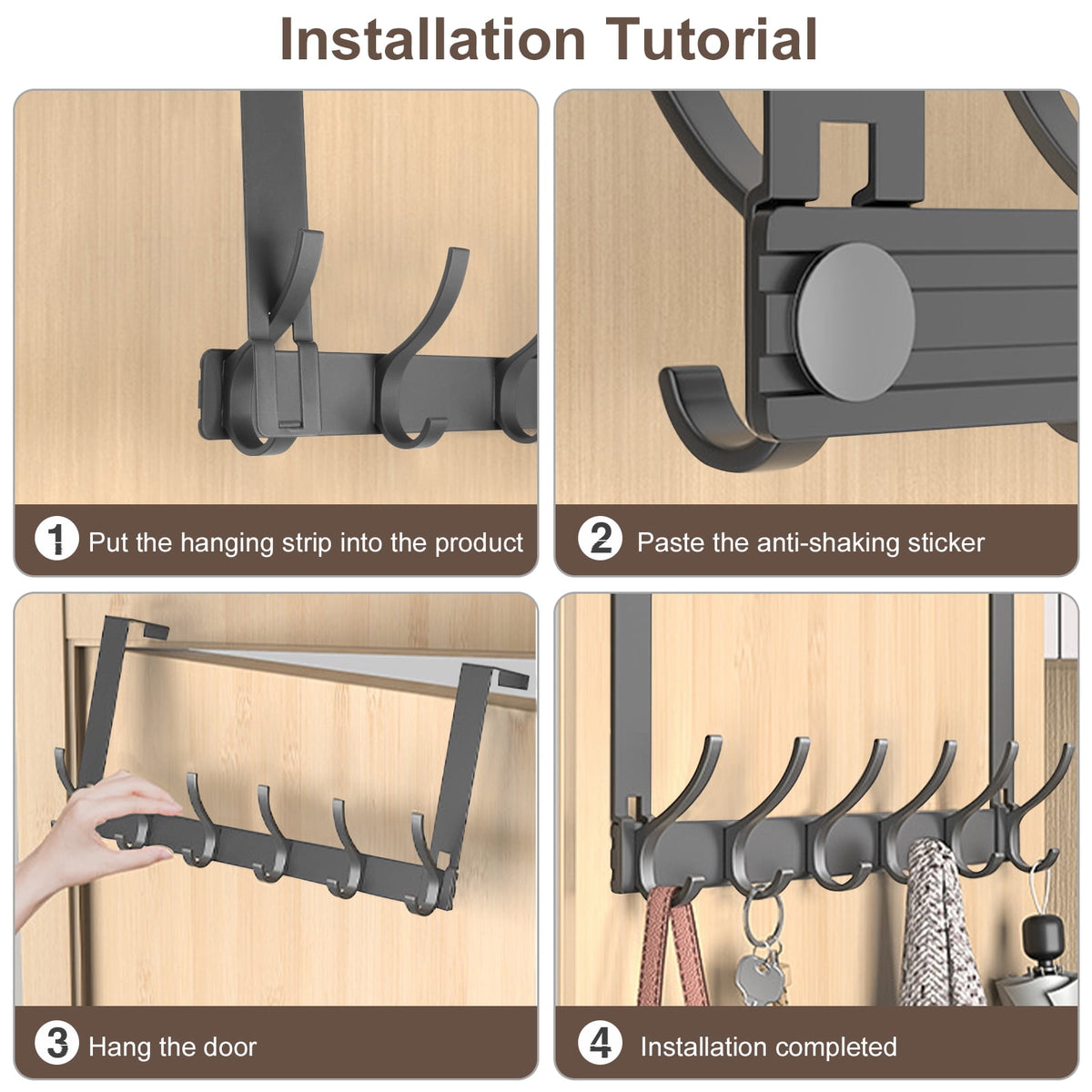 Installation Tutorial

1 Put the hanging strip into the product

2 Paste the anti-shaking sticker

3 Hang the door

4 Installation completed